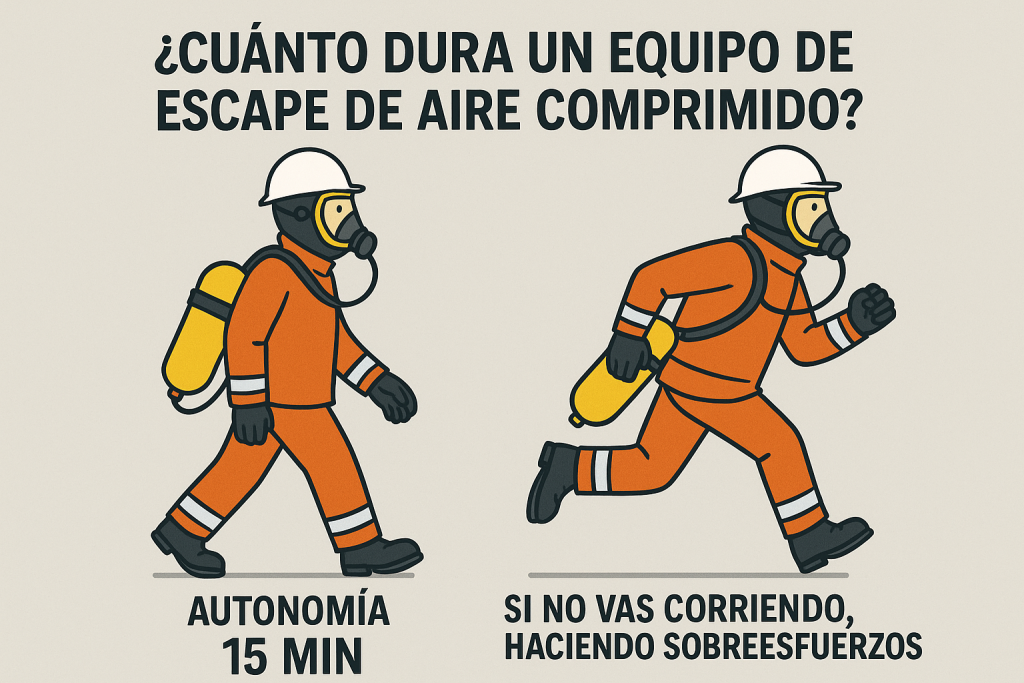 ¿CUÁNTO DURA UN EQUIPO DE ESCAPE DE AIRE COMPRIMIDO?

AUTONOMÍA
15 MIN

SI NO VAS CORRIENDO, HACIENDO SOBREESFUERZOS